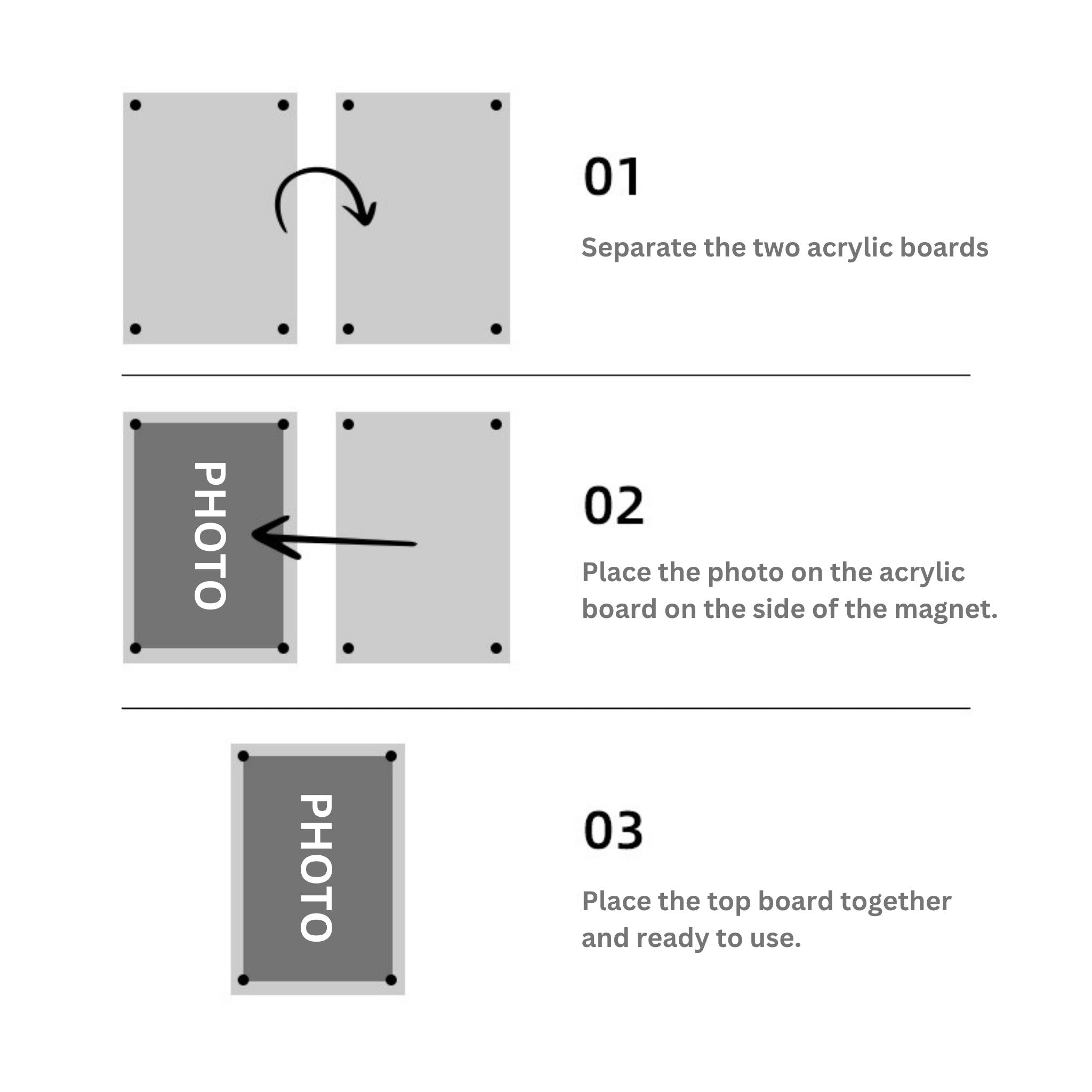 01

Separate the two acrylic boards

PHOTO

02

Place the photo on the acrylic board on the side of the magnet.

PHOTO

03

Place the top board together and ready to use.