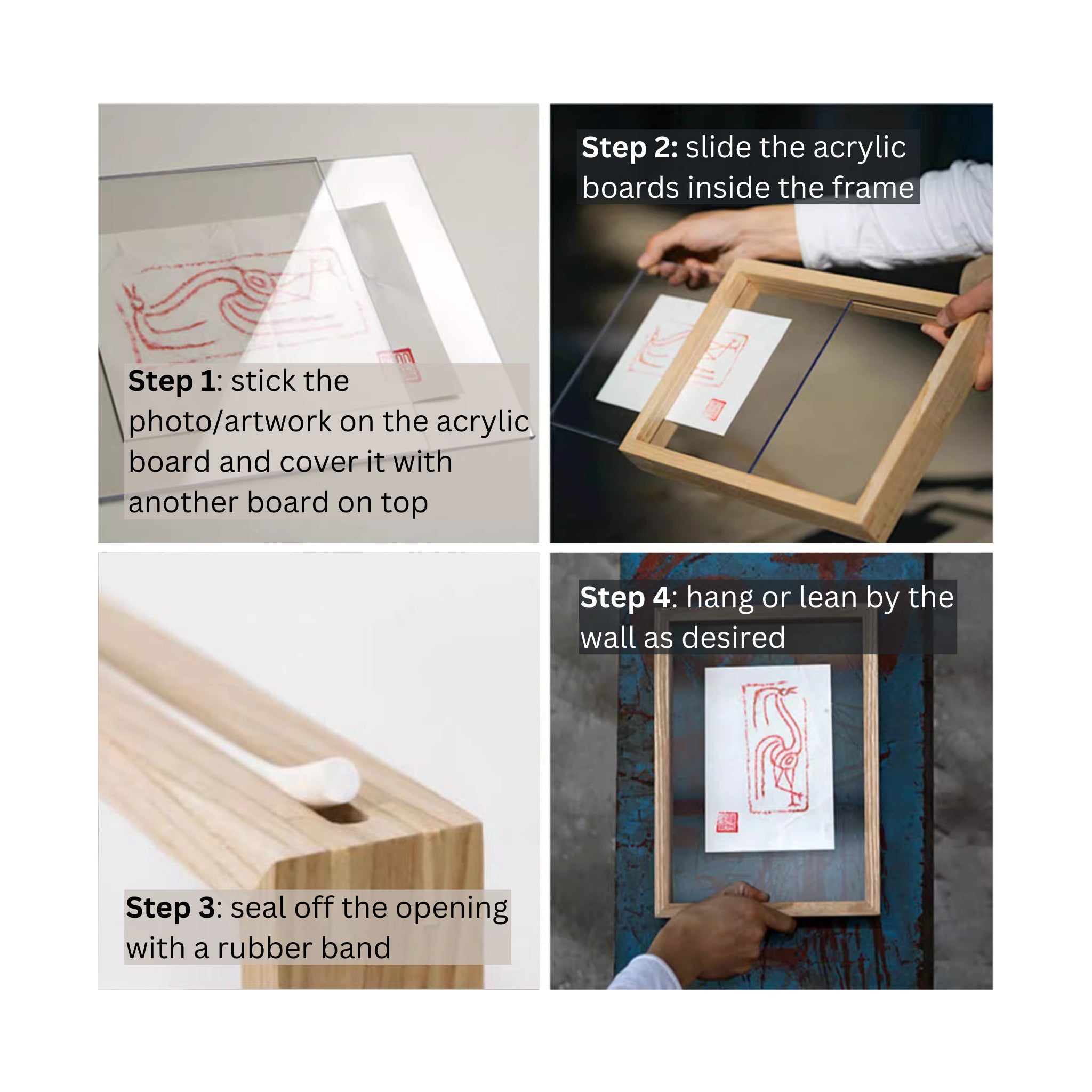 Step 1: stick the photo/artwork on the acrylic board and cover it with another board on top

Step 2: slide the acrylic boards inside the frame

Step 3: seal off the opening with a rubber band

Step 4: hang or lean by the wall as desired